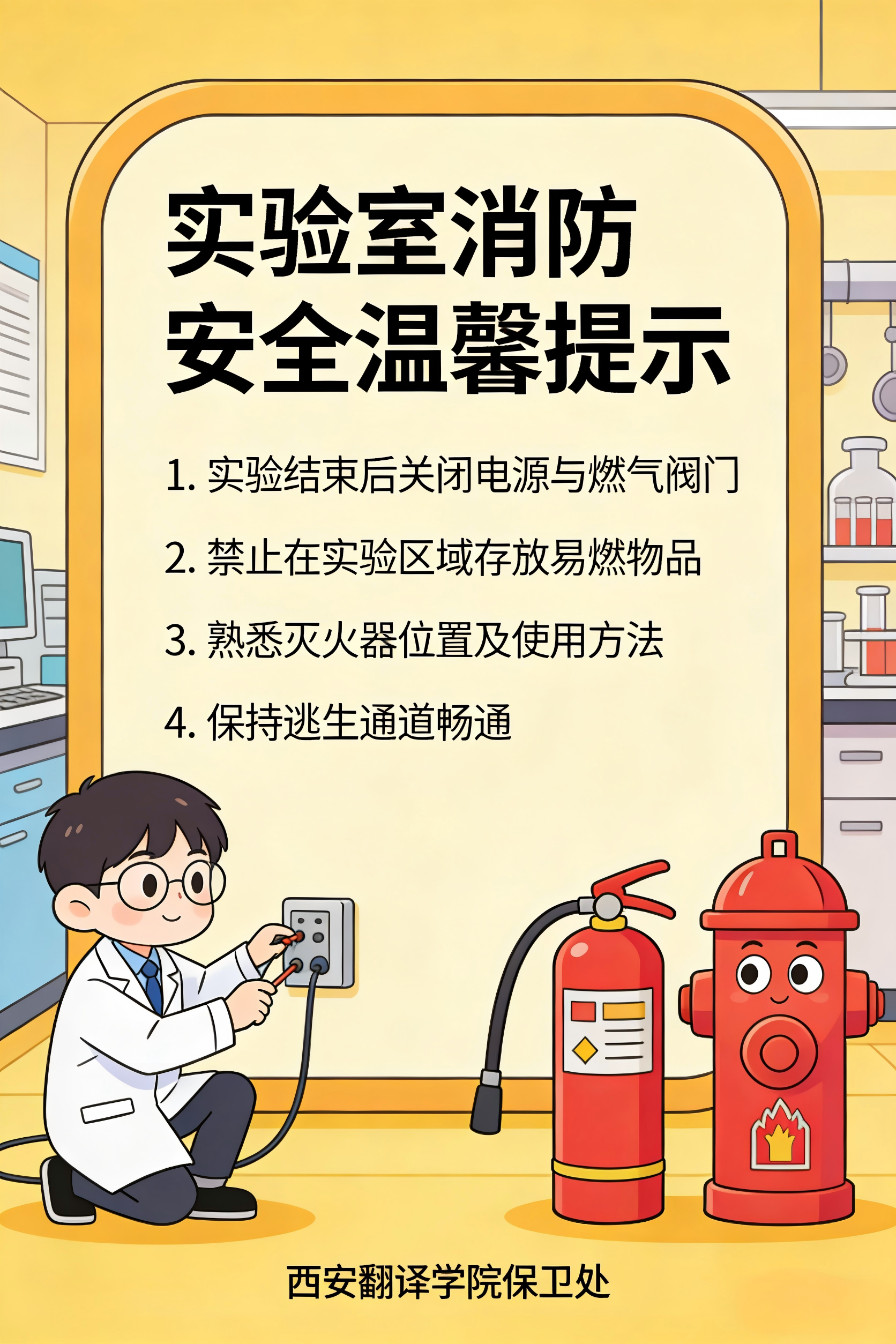 实验室消防
安全温馨提示

1. 实验结束后关闭电源与燃气阀门

2. 禁止在实验区域存放易燃物品

3. 熟悉灭火器位置及使用方法

4. 保持逃生通道畅通

西安翻译学院保卫处