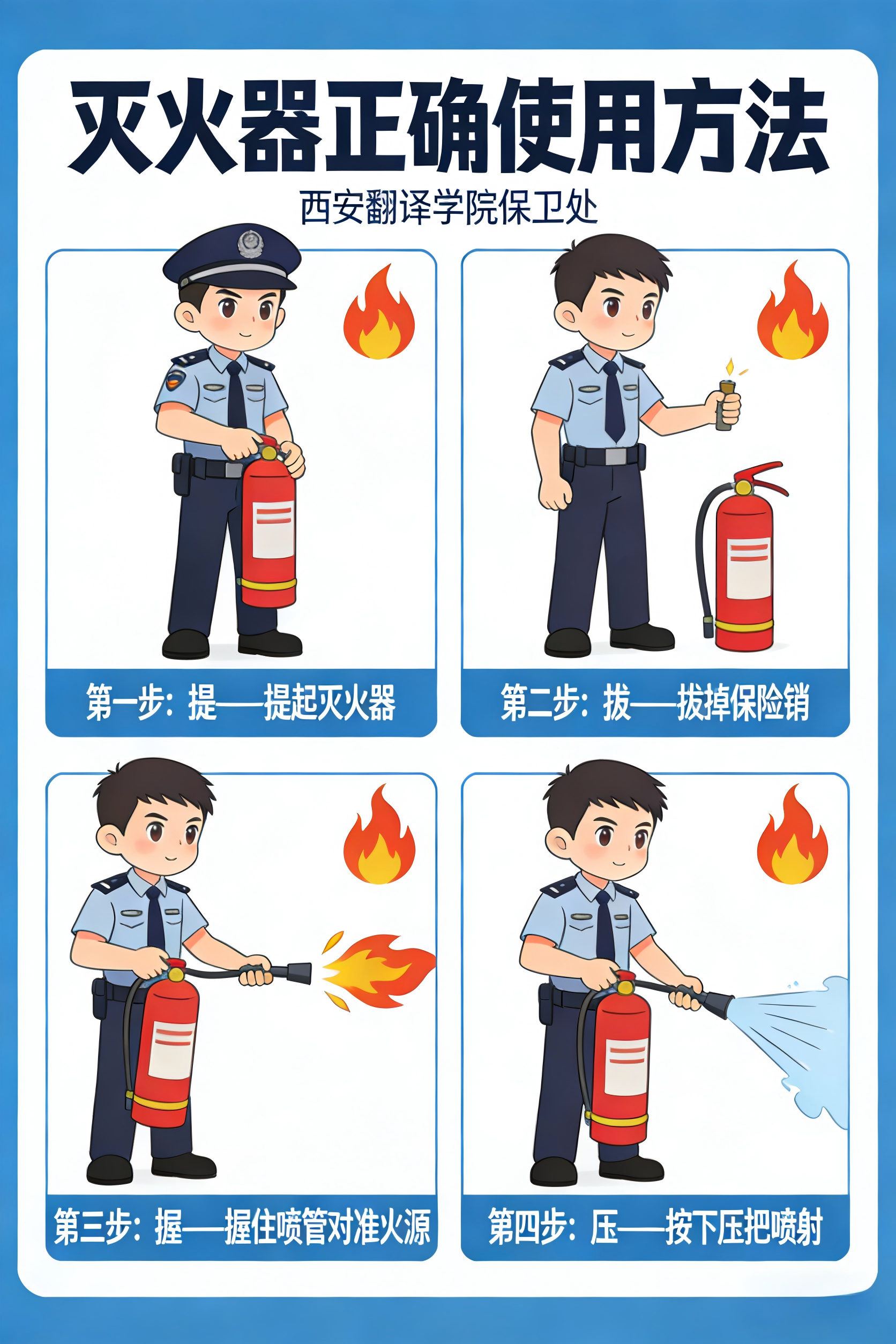 灭火器正确使用方法

西安翻译学院保卫处

第一步：提——提起灭火器

第二步：拔——拔掉保险销

第三步：握——握住喷管对准火源

第四步：压——按下压把喷射