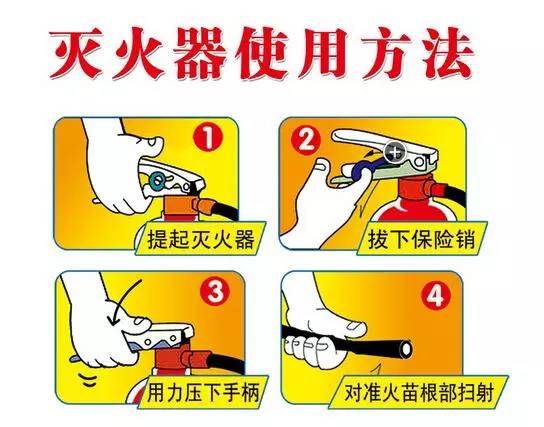 灭火器使用方法

1
提起灭火器

2
拔下保险销

3
用力压下手柄

4
对准火苗根部扫射